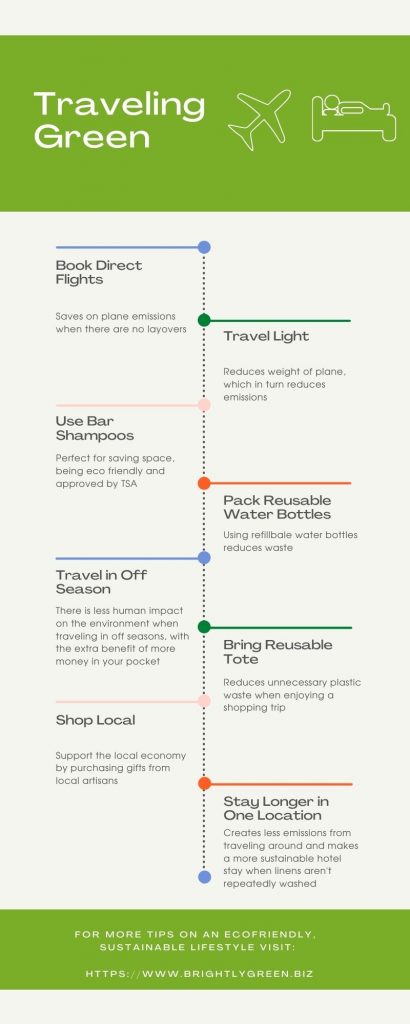 Traveling Green

Book Direct Flights

Saves on plane emissions when there are no layovers

Travel Light

Reduces weight of plane, which in turn reduces emissions

Use Bar Shampoos

Perfect for saving space, being eco friendly and approved by TSA

Pack Reusable Water Bottles

Using refillbale water bottles reduces waste

Travel in Off Season

There is less human impact on the environment when traveling in off seasons, with the extra benefit of more money in your pocket

Bring Reusable Tote

Reduces unnecessary plastic waste when enjoying a shopping trip

Shop Local

Support the local economy by purchasing gifts from local artisans

Stay Longer in One Location

Creates less emissions from traveling around and makes a more sustainable hotel stay when linens aren't repeatedly washed

FOR MORE TIPS ON AN ECOFRIENDLY, SUSTAINABLE LIFESTYLE VISIT:

HTTPS://WWW.BRIGHTLYGREEN.BIZ